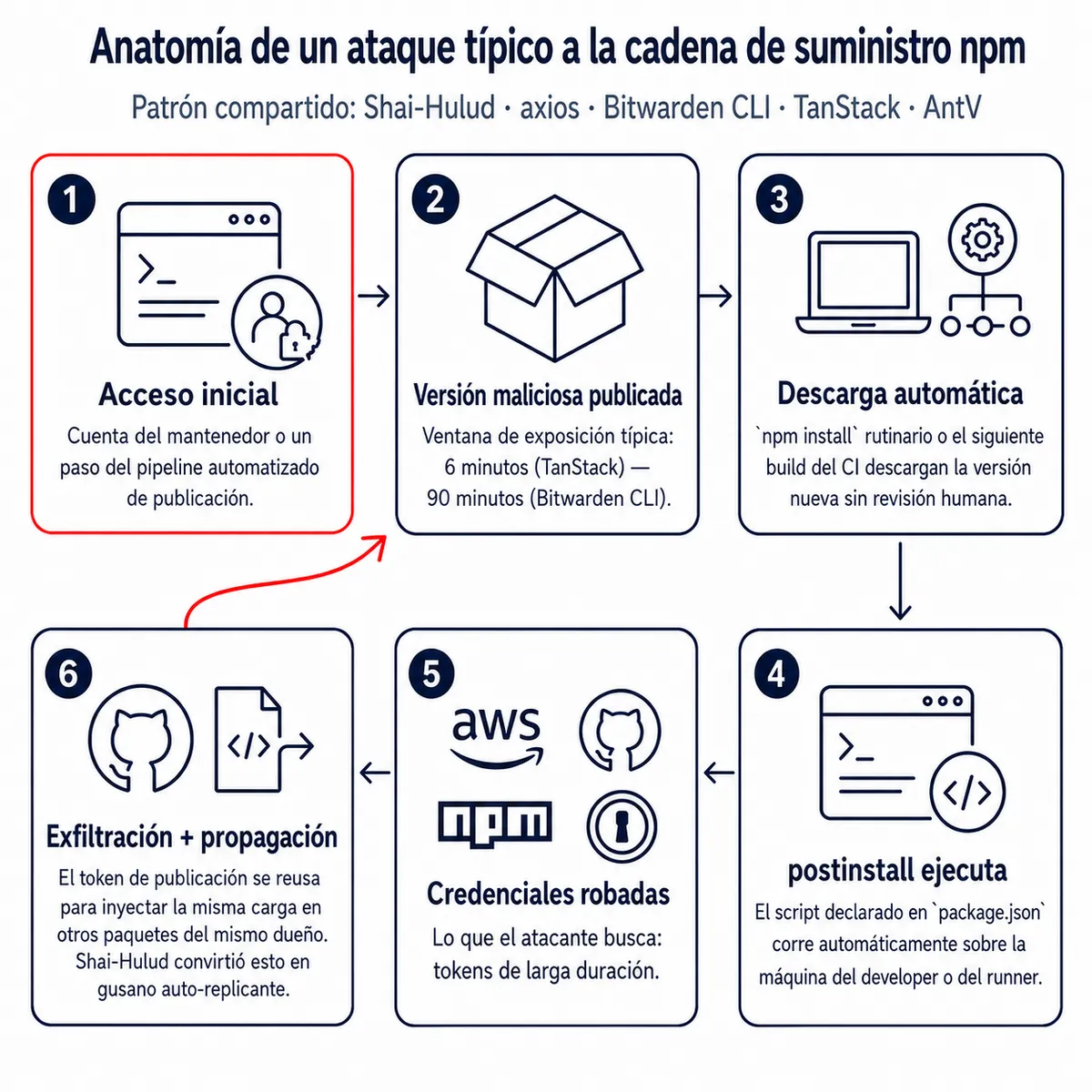 Anatomía de un ataque típico a la cadena de suministro npm

Patrón compartido: Shai-Hulud · axios · Bitwarden CLI · TanStack · AntV

1

Acceso inicial

Cuenta del mantenedor o un paso del pipeline automatizado de publicación.

2

Versión maliciosa publicada

Ventana de exposición típica: 6 minutos (TanStack) — 90 minutos (Bitwarden CLI).

3

Descarga automática

`npm install` rutinario o el siguiente build del CI descargan la versión nueva sin revisión humana.

4

postinstall ejecuta

El script declarado en `package.json` corre automáticamente sobre la máquina del developer o del runner.

5

aws

npm

Credenciales robadas

Lo que el atacante busca: tokens de larga duración.

6

Exfiltración + propagación

El token de publicación se reusa para inyectar la misma carga en otros paquetes del mismo dueño. Shai-Hulud convirtió esto en gusano auto-replicante.